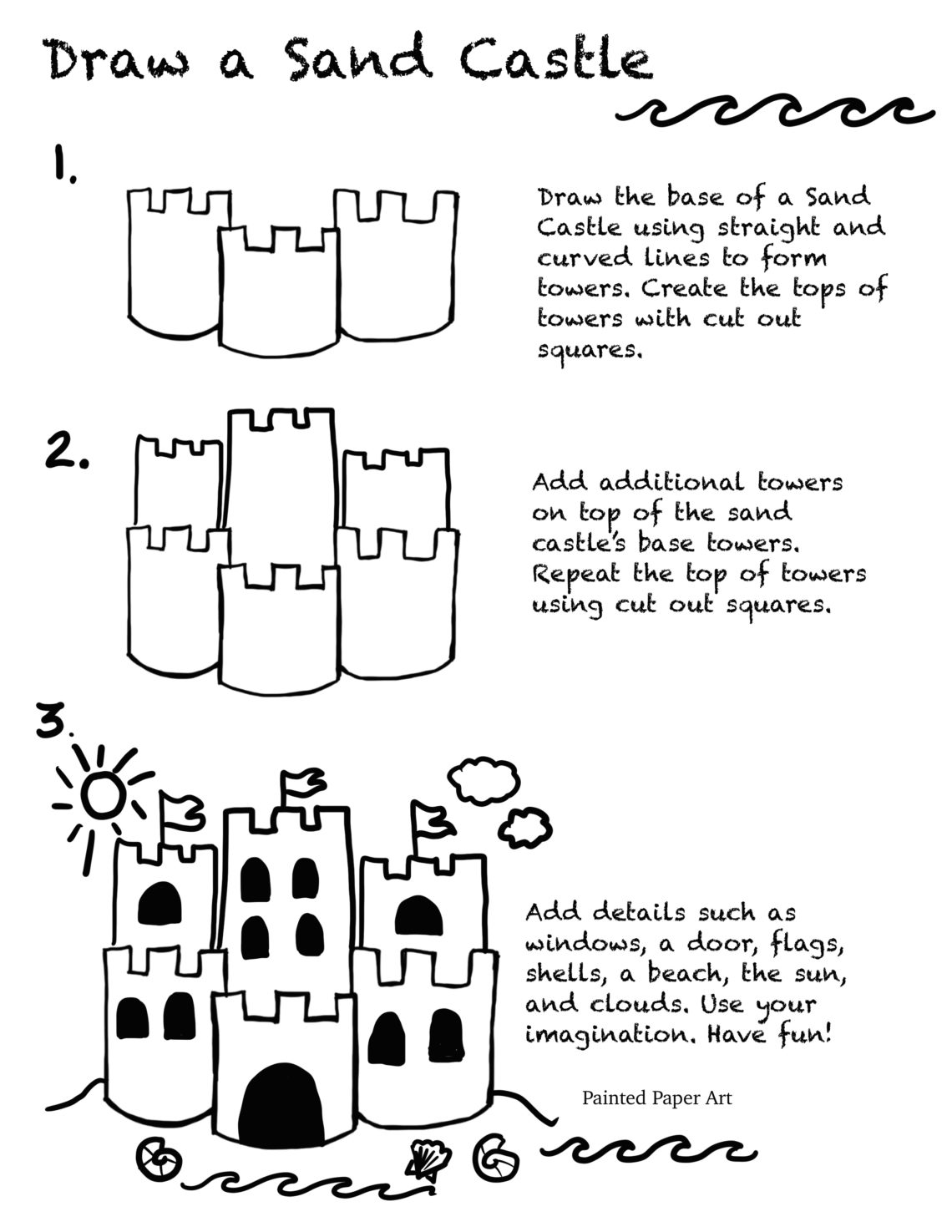 Draw a Sand Castle

1.

Draw the base of a Sand Castle using straight and curved lines to form towers. Create the tops of towers with cut out squares.

2.

Add additional towers on top of the sand castle's base towers. Repeat the top of towers using cut out squares.

3.

Add details such as windows, a door, flags, shells, a beach, the sun, and clouds. Use your imagination. Have fun!

Painted Paper Art